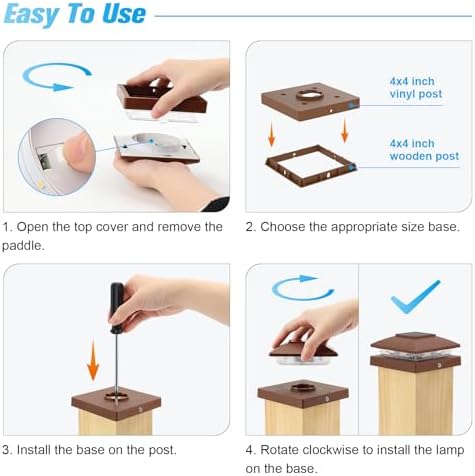 Easy To Use

1. Open the top cover and remove the paddle.

4x4 inch
vinyl post

4x4 inch
wooden post

2. Choose the appropriate size base.

3. Install the base on the post.

4. Rotate clockwise to install the lamp on the base.