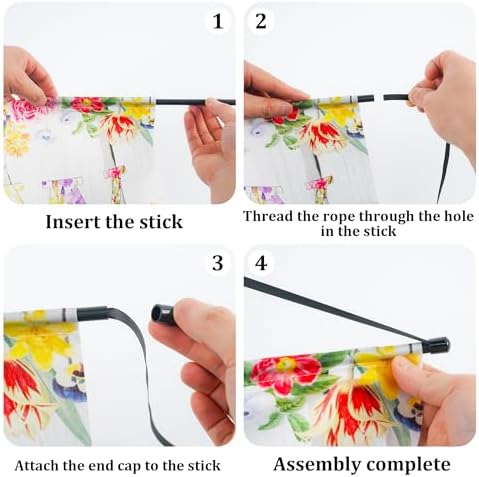 1

Insert the stick

2

Thread the rope through the hole in the stick

3

Attach the end cap to the stick

4

Assembly complete