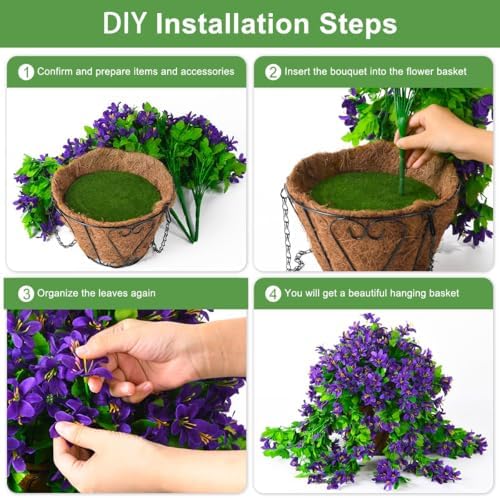 DIY Installation Steps

1 Confirm and prepare items and accessories

2 Insert the bouquet into the flower basket

3 Organize the leaves again

4 You will get a beautiful hanging basket