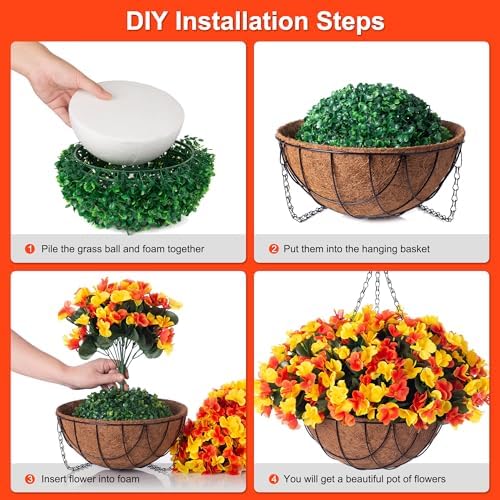 DIY Installation Steps

1 Pile the grass ball and foam together

2 Put them into the hanging basket

3 Insert flower into foam

4 You will get a beautiful pot of flowers