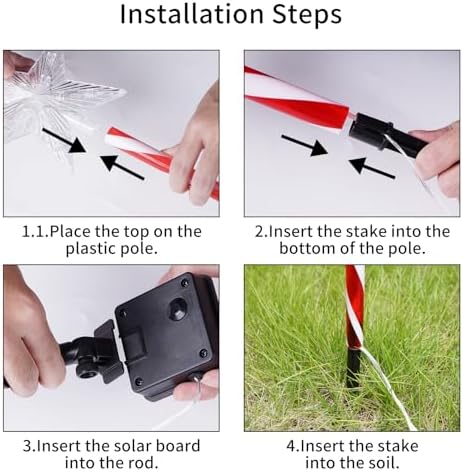 Installation Steps

1.1.Place the top on the plastic pole.

2.Insert the stake into the bottom of the pole.

3.Insert the solar board into the rod.

4.Insert the stake into the soil.