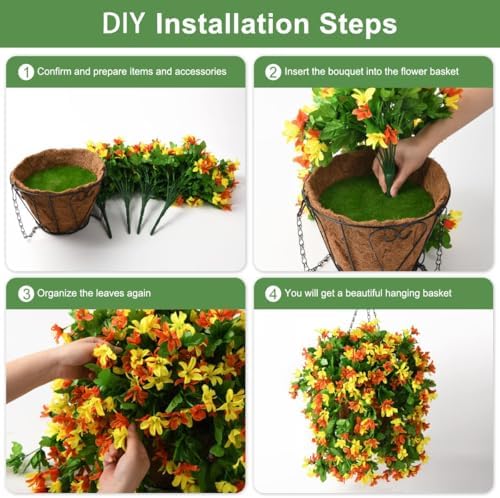 DIY Installation Steps

1 Confirm and prepare items and accessories

2 Insert the bouquet into the flower basket

3 Organize the leaves again

4 You will get a beautiful hanging basket